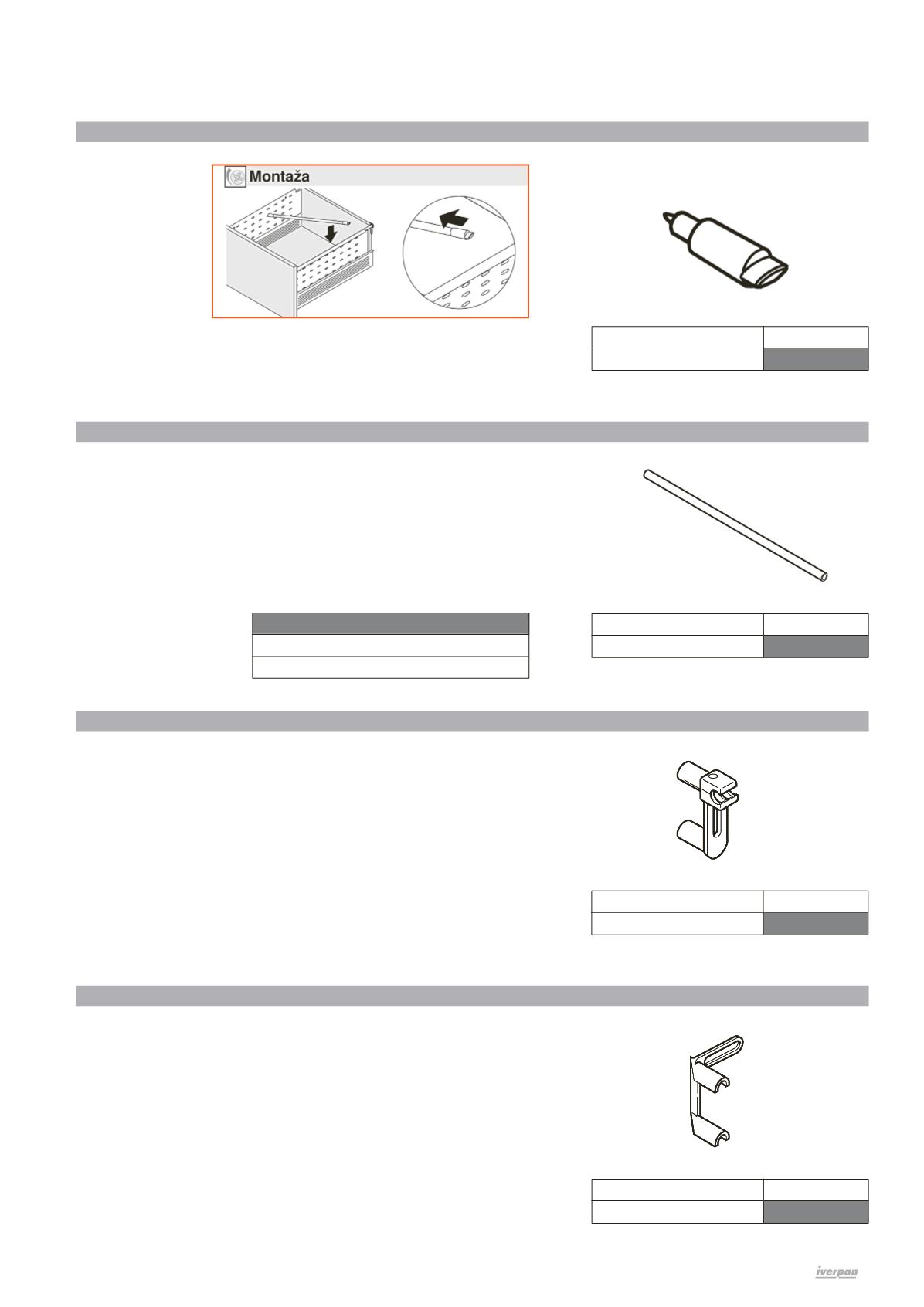 Montaža

iverpan