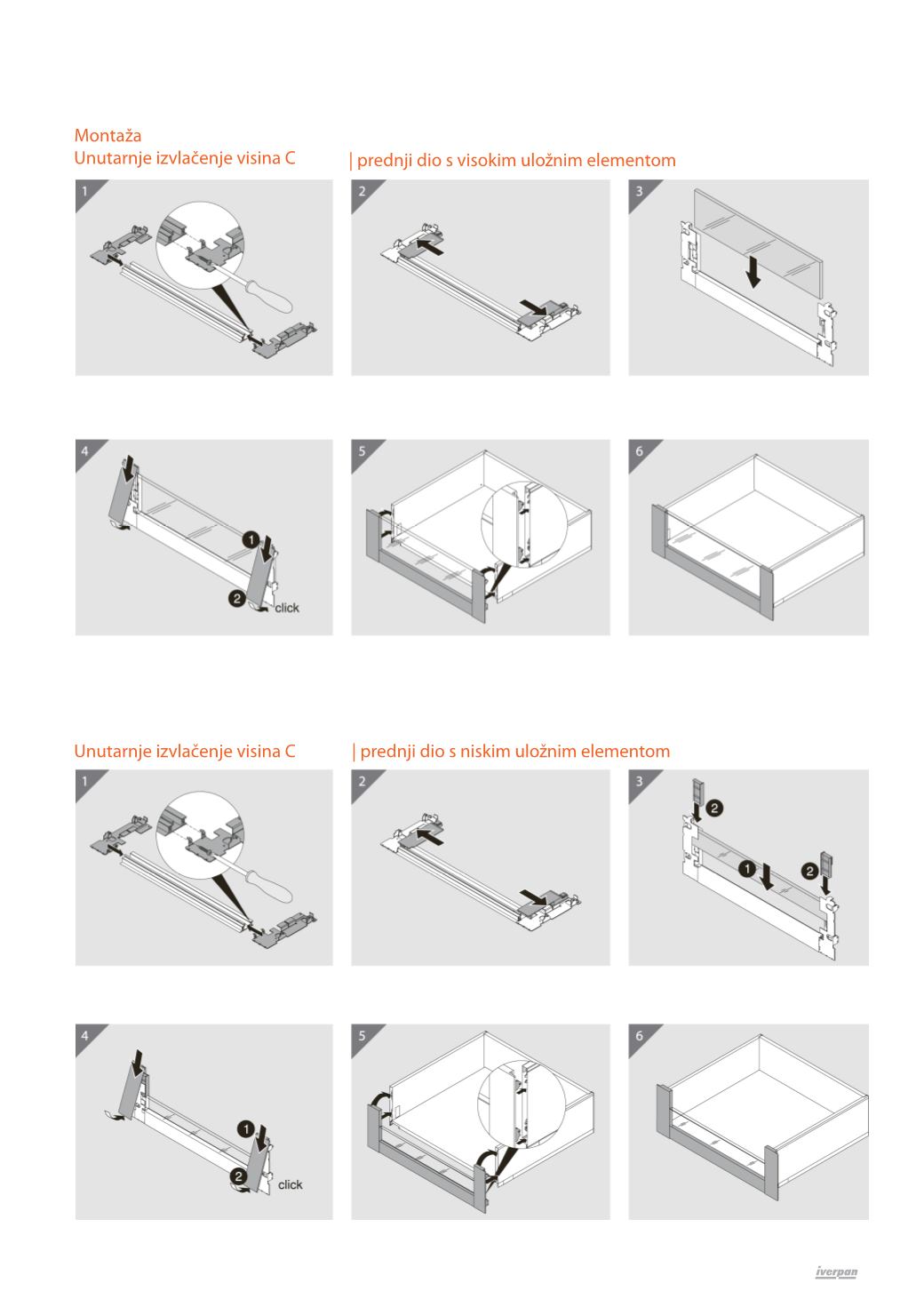 Montaža
Unutarnje izvlačenje visina C

| prednji dio s visokim uložnim elementom

1

2

3

4

1

2

click

5

6

Unutarnje izvlačenje visina C

| prednji dio s niskim uložnim elementom

1

2

3

2

1

2

4

1

2

click

5

6

iverpan