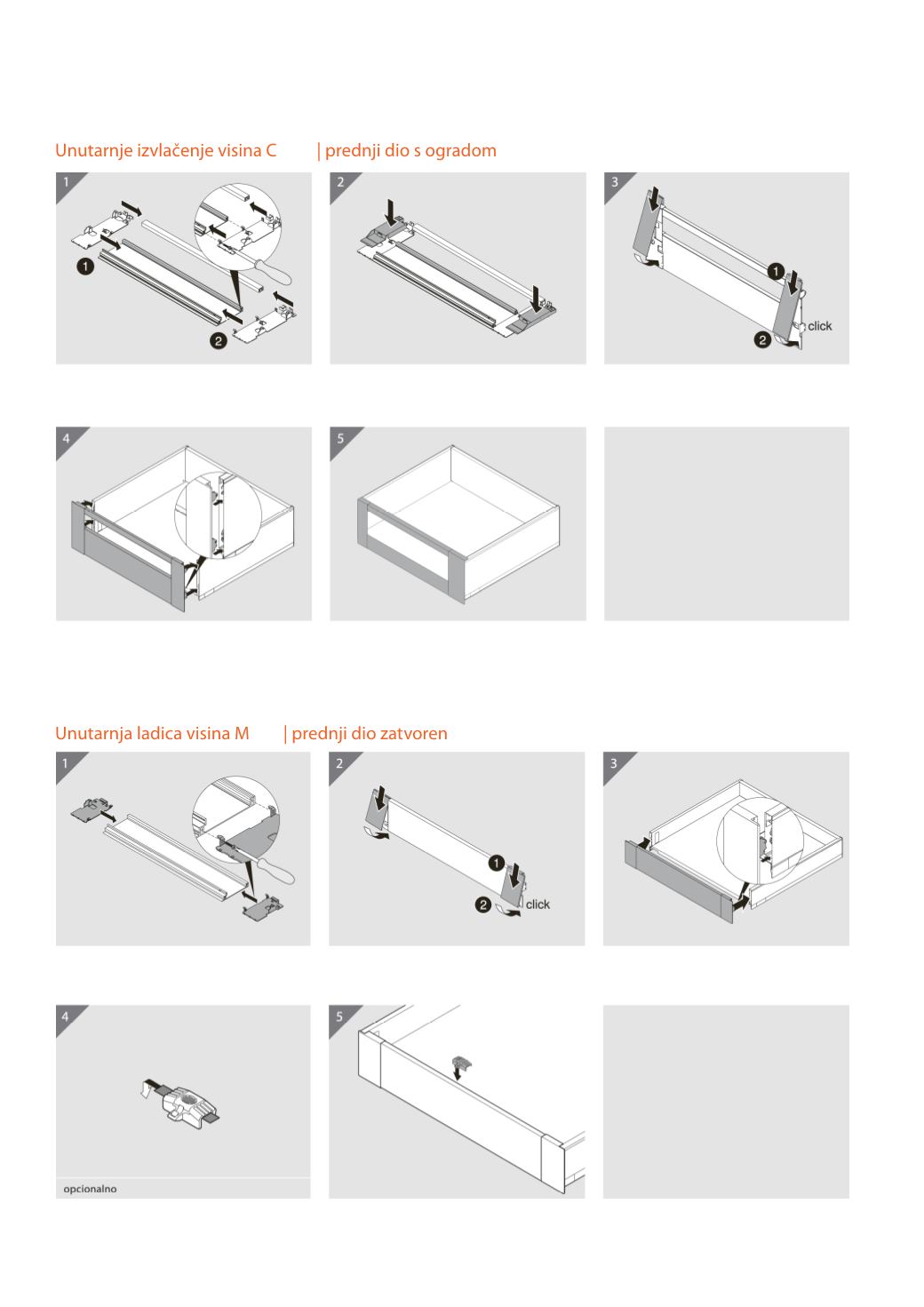 Unutarnje izvlačenje visina C | prednji dio s ogradom

1

1

2

2

3

1

2

click

4

5

Unutarnja ladica visina M | prednji dio zatvoren

1

2

1

2

click

3

4

opcionalno

5