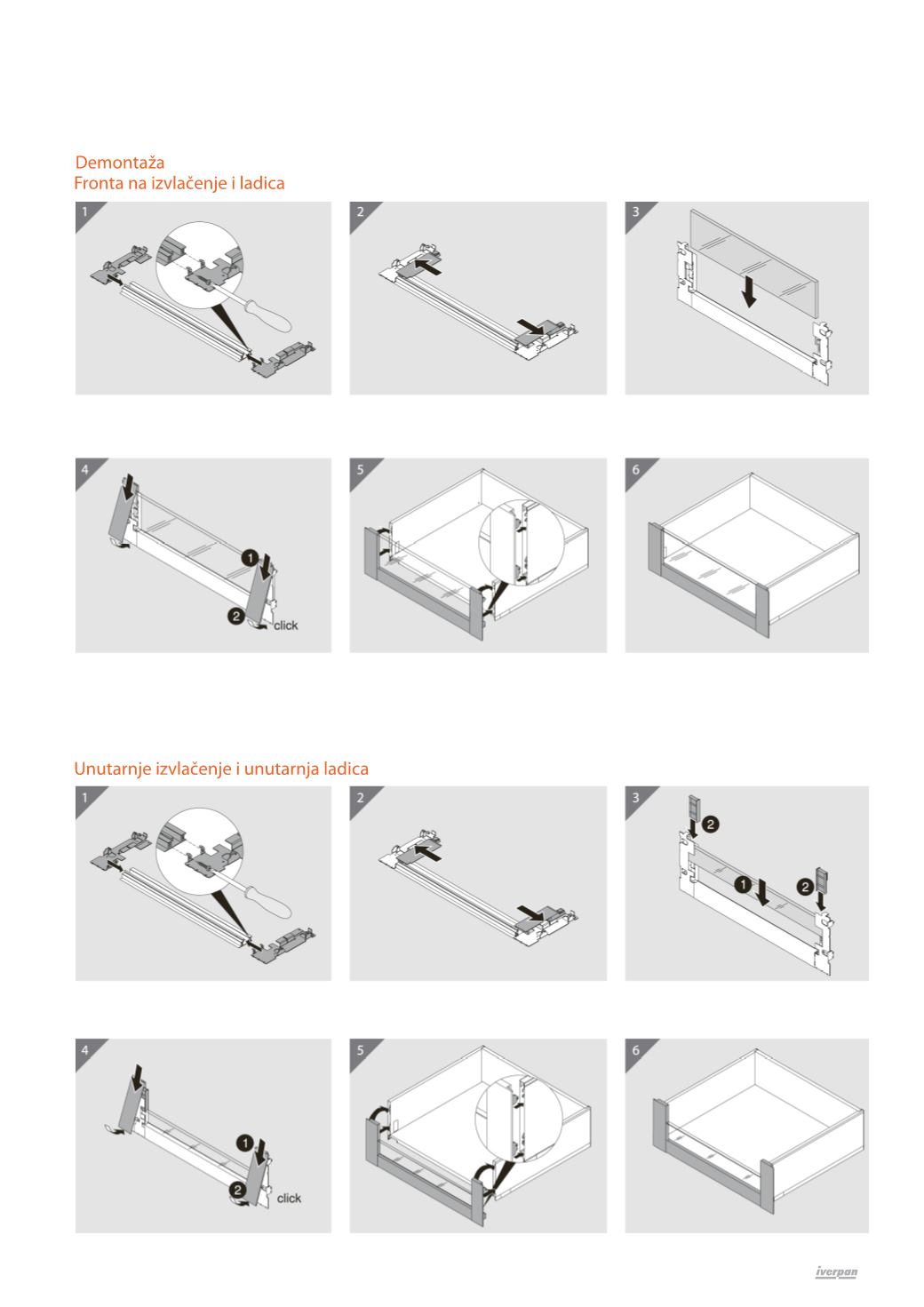 Demontaža
Fronta na izvlačenje i ladica

1

2

3

4

1

2 click

5

6

Unutarnje izvlačenje i unutarnja ladica

1

2

3

2

1

2

4

1

2 click

5

6

iverpan