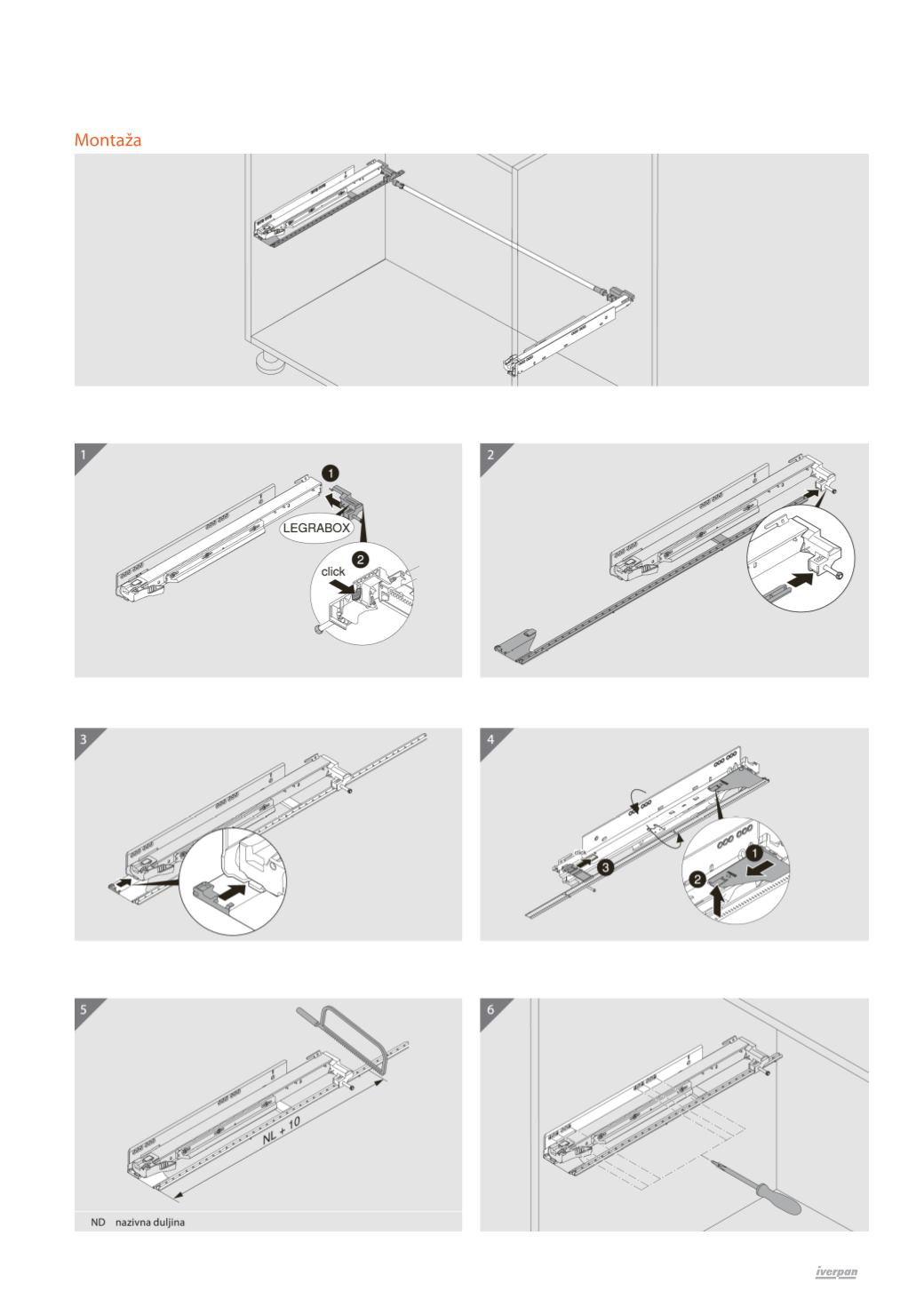 Montaža

1

1

LEGRABOX

2

click

2

3

4

click

3

1

2

5

NL + 10

ND nazivna duljina

6

iverpan