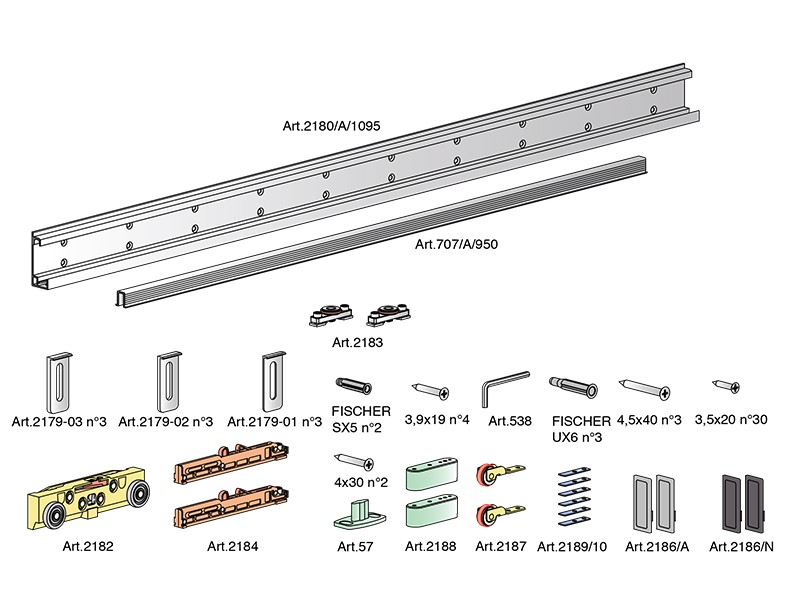 Art.2180/A/1095

Art.707/A/950

Art.2183

Art.2179-03 n°3 Art.2179-02 n°3 Art.2179-01 n°3

FISCHER SX5 n°2

3,9x19 n°4

Art.538

FISCHER UX6 n°3

4,5x40 n°3

3,5x20 n°30

4x30 n°2

Art.2182

Art.2184

Art.57

Art.2188

Art.2187

Art.2189/10

Art.2186/A

Art.2186/N