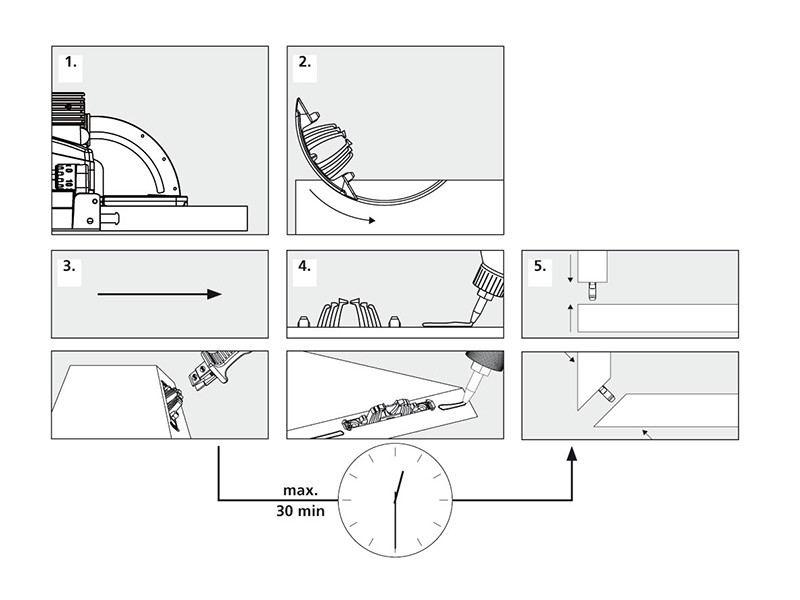 1.

2.

3.

4.

5.

max.
30 min