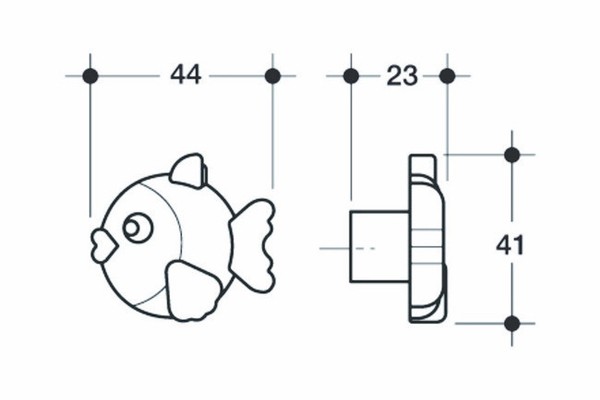 44

23

41