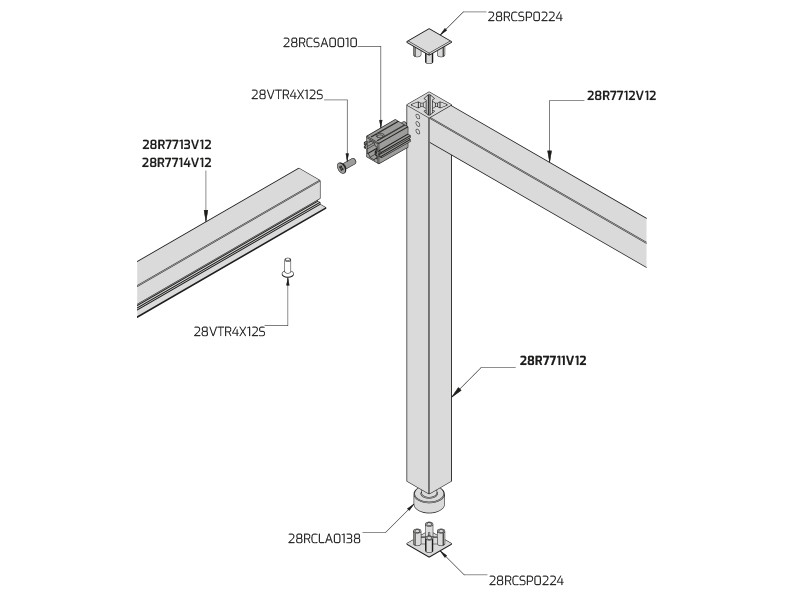 28RCSP0224

28RCSA0010

28VTR4X12S

28R7712V12

28R7713V12
28R7714V12

28VTR4X12S

28R7711V12

28RCLA0138

28RCSP0224