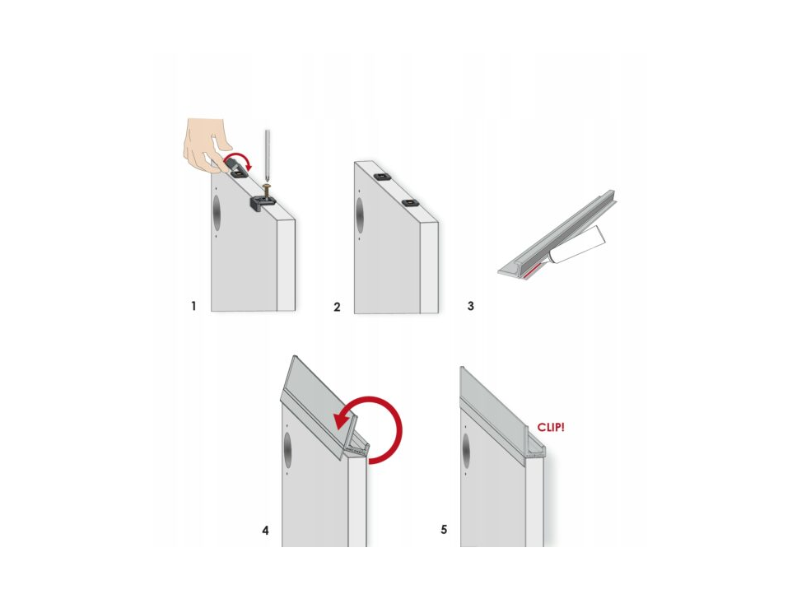 1

2

3

4

5

CLIP!