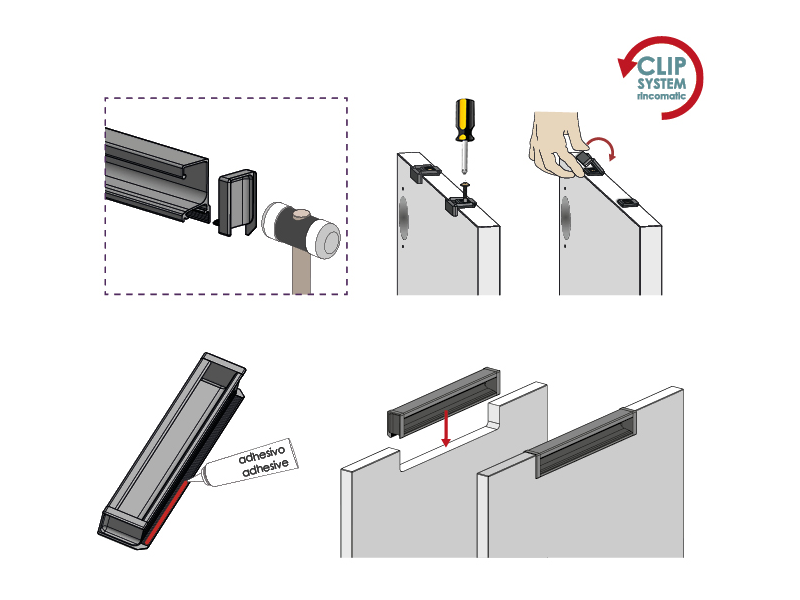 CLIP
SYSTEM
rincomatic

adhesivo
adhesive