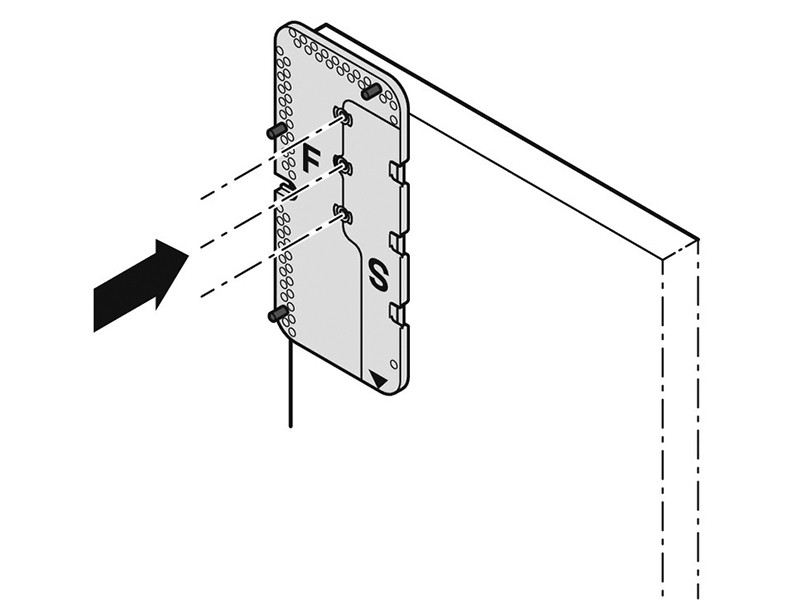 F
S