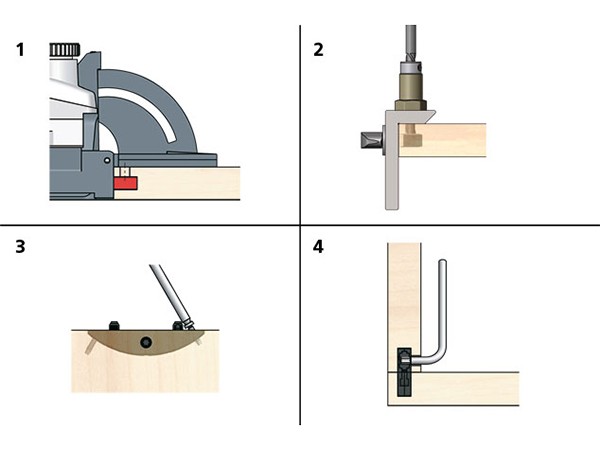 1

2

3

4