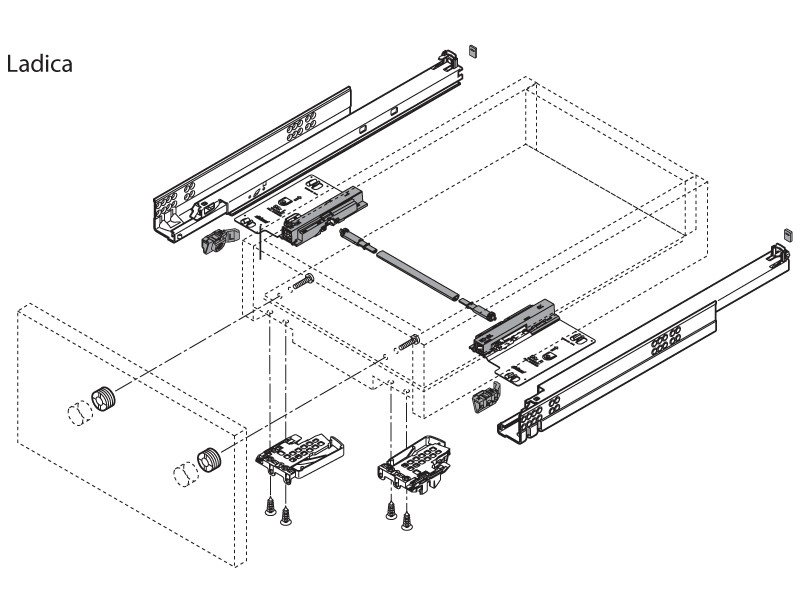 Ladica